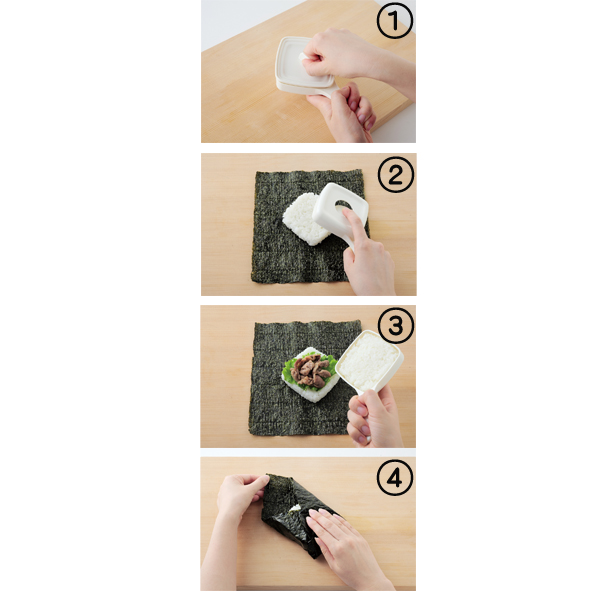 ①

②

③

④